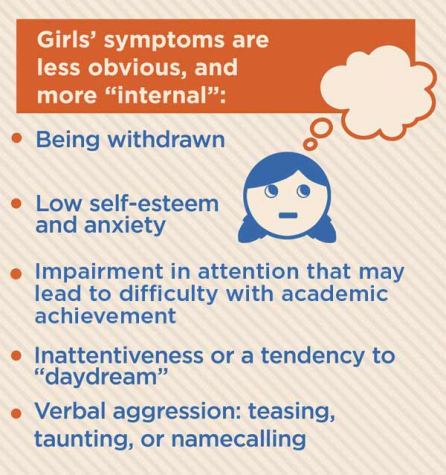 Girls' symptoms are less obvious, and more "internal":

• Being withdrawn

• Low self-esteem and anxiety

• Impairment in attention that may lead to difficulty with academic achievement

• Inattentiveness or a tendency to "daydream"

• Verbal aggression: teasing, taunting, or namecalling